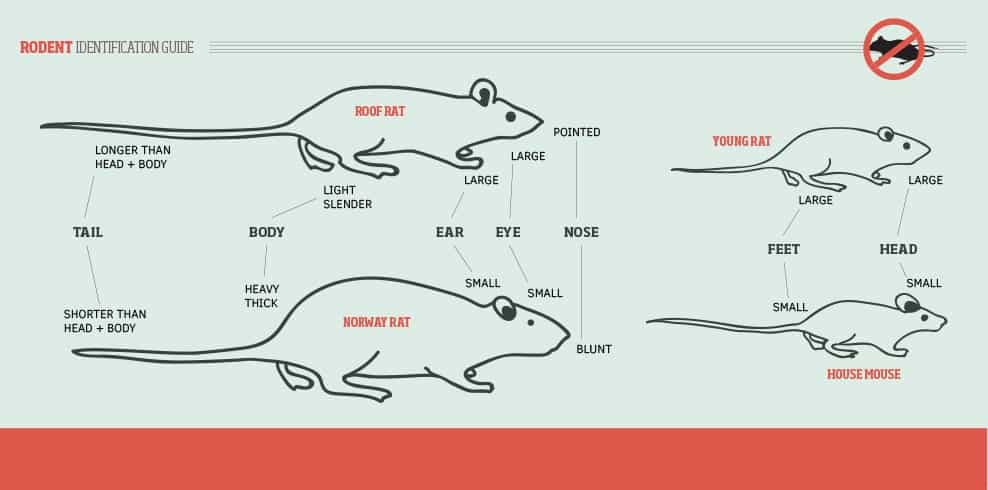 RODENT IDENTIFICATION GUIDE

ROOF RAT

LONGER THAN HEAD + BODY

LIGHT SLENDER

LARGE

LARGE

POINTED

TAIL

BODY

EAR

EYE

NOSE

SHORTER THAN HEAD + BODY

HEAVY THICK

SMALL

SMALL

BLUNT

NORWAY RAT

YOUNG RAT

LARGE

LARGE

FEET

HEAD

SMALL

SMALL

HOUSE MOUSE